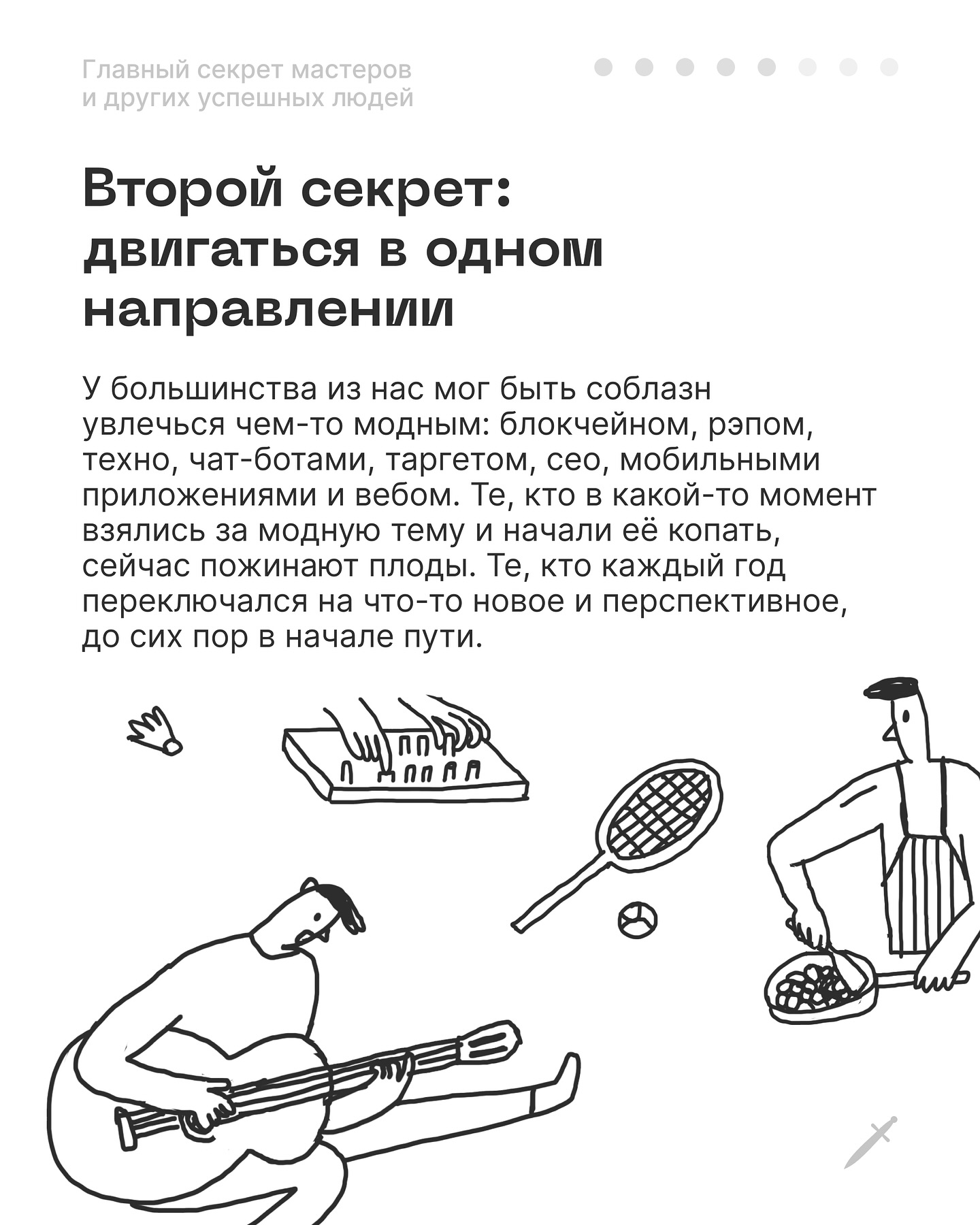 Главный секрет мастеров и других успешных людей

Второй секрет: двигаться в одном направлении

У большинства из нас мог быть соблазн увлечься чем-то модным: блокчейном, рэпом, техно, чат-ботами, таргетом, сео, мобильными приложениями и вебом. Те, кто в какой-то момент взялись за модную тему и начали её копать, сейчас пожинают плоды. Те, кто каждый год переключался на что-то новое и перспективное, до сих пор в начале пути.