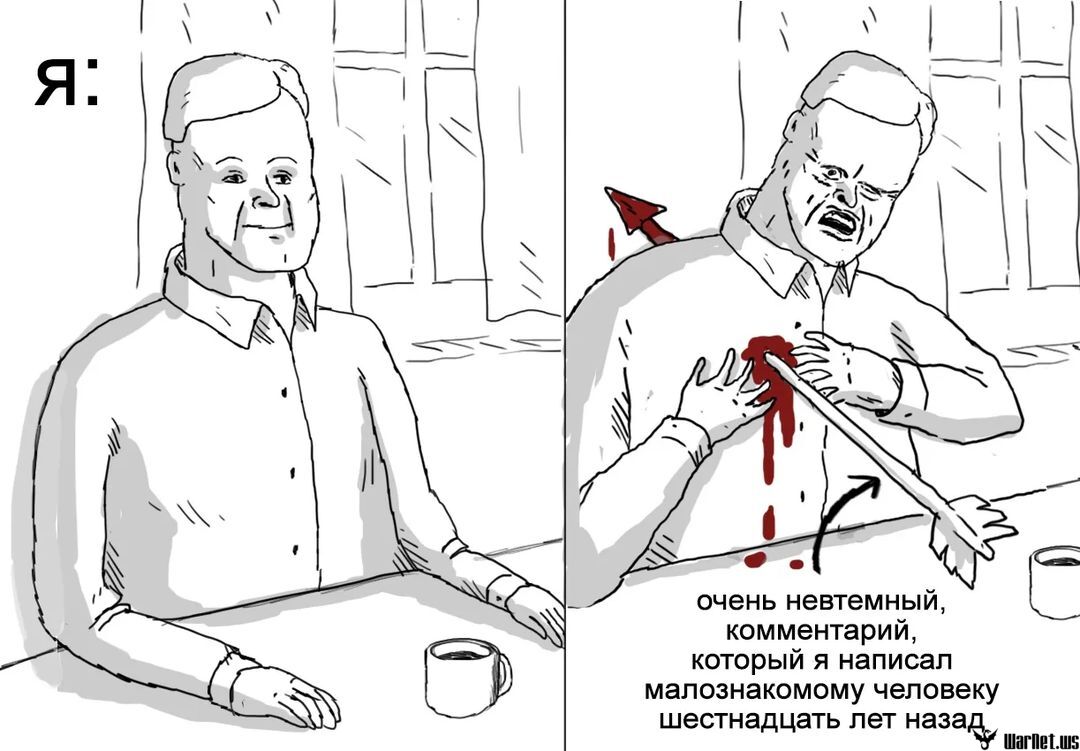 я:

очень невтемный, комментарий, который я написал малознакомому человеку шестнадцать лет назад

WarNet.ws